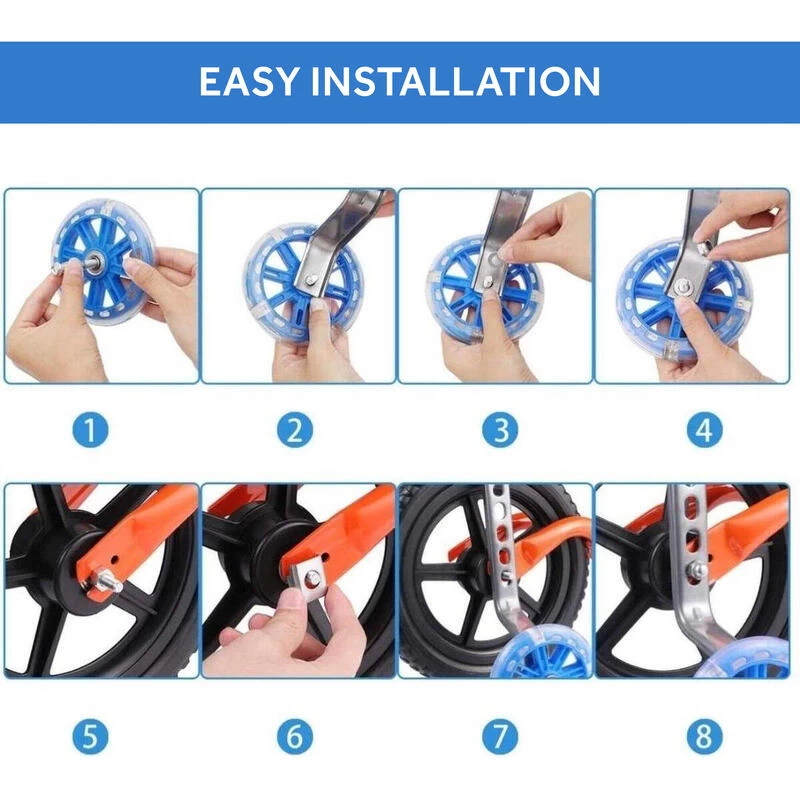 EASY INSTALLATION

1

2

3

4

5

6

7

8